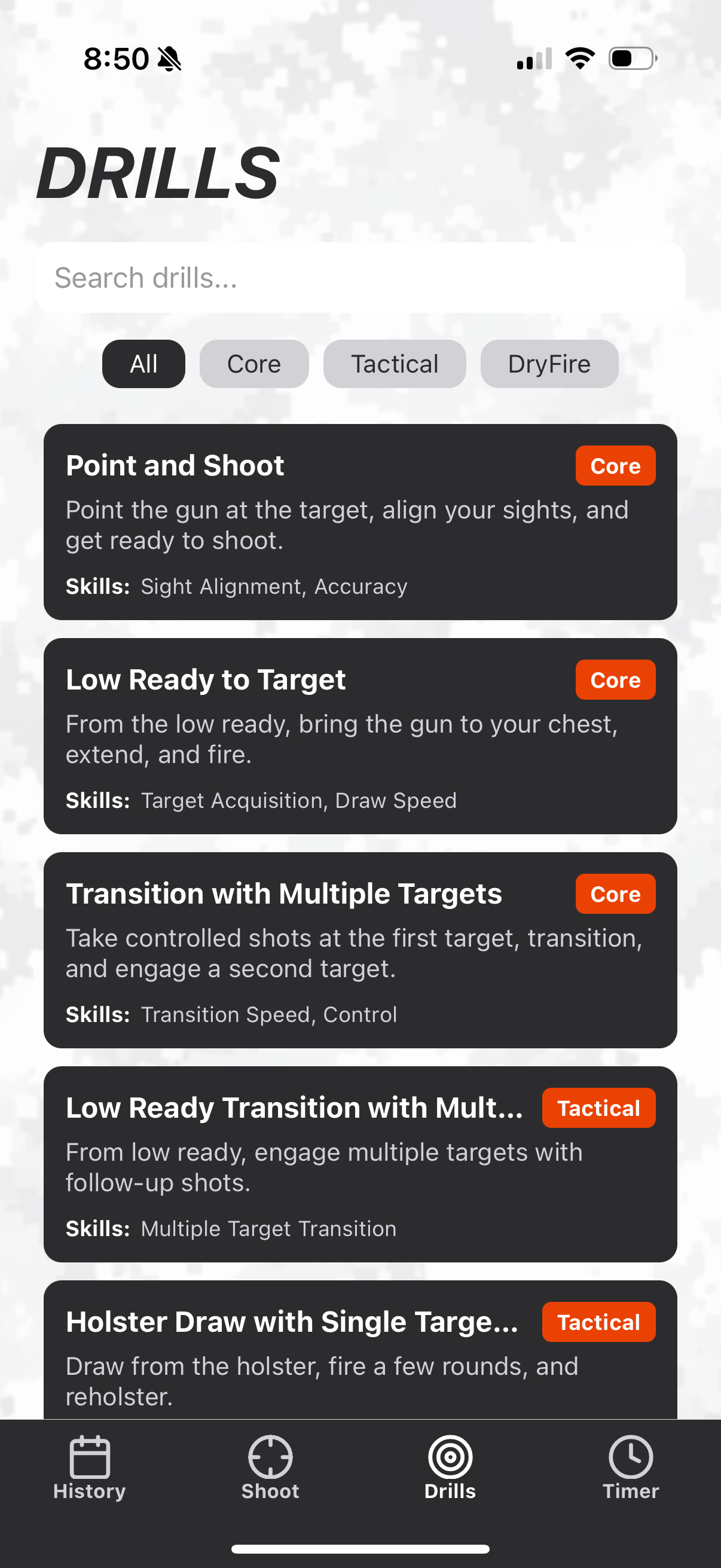 8:50

DRILLS

Search drills...

All Core Tactical DryFire

Point and Shoot Core
Point the gun at the target, align your sights, and get ready to shoot.
Skills: Sight Alignment, Accuracy

Low Ready to Target Core
From the low ready, bring the gun to your chest, extend, and fire.
Skills: Target Acquisition, Draw Speed

Transition with Multiple Targets Core
Take controlled shots at the first target, transition, and engage a second target.
Skills: Transition Speed, Control

Low Ready Transition with Mult... Tactical
From low ready, engage multiple targets with follow-up shots.
Skills: Multiple Target Transition

Holster Draw with Single Targe... Tactical
Draw from the holster, fire a few rounds, and reholster.

History Shoot Drills Timer